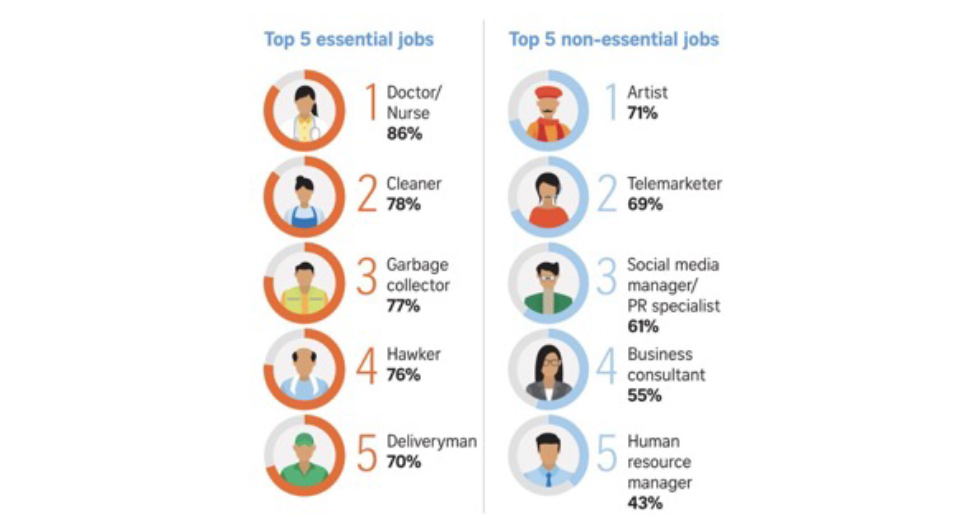 Top 5 essential jobs

1 Doctor/ Nurse
86%

2 Cleaner
78%

3 Garbage collector
77%

4 Hawker
76%

5 Deliveryman
70%

Top 5 non-essential jobs

1 Artist
71%

2 Telemarketer
69%

3 Social media manager/ PR specialist
61%

4 Business consultant
55%

5 Human resource manager
43%